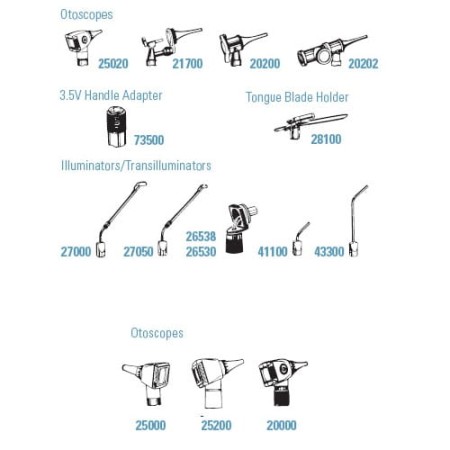 Otoscopes

25020 21700 20200 20202

3.5V Handle Adapter

73500

Tongue Blade Holder

28100

Illuminators/Transilluminators

27000 27050 26538 26530 41100 43300

Otoscopes

25000 25200 20000